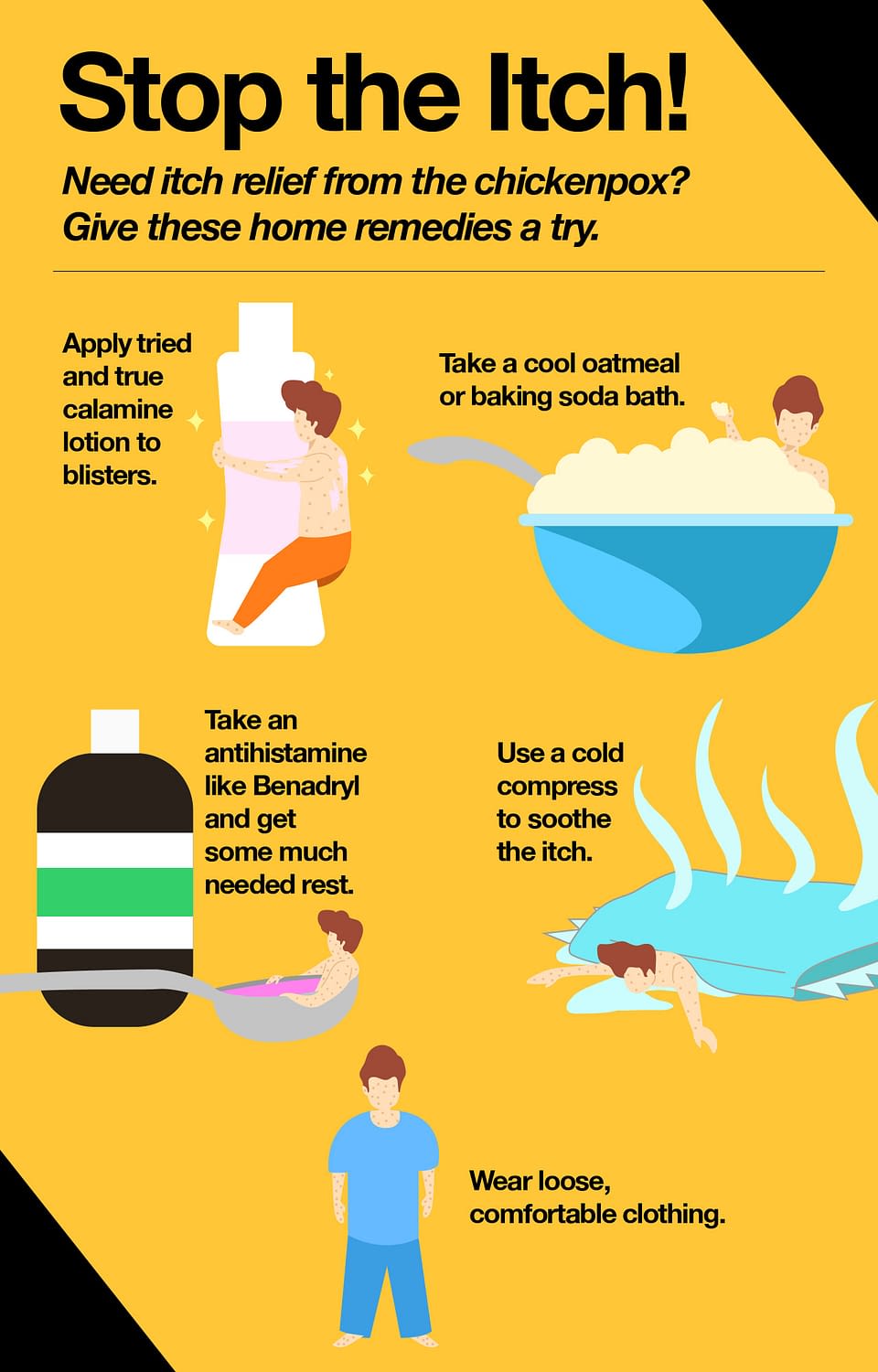 Stop the Itch!

Need itch relief from the chickenpox? Give these home remedies a try.

Apply tried and true calamine lotion to blisters.

Take a cool oatmeal or baking soda bath.

Take an antihistamine like Benadryl and get some much needed rest.

Use a cold compress to soothe the itch.

Wear loose, comfortable clothing.